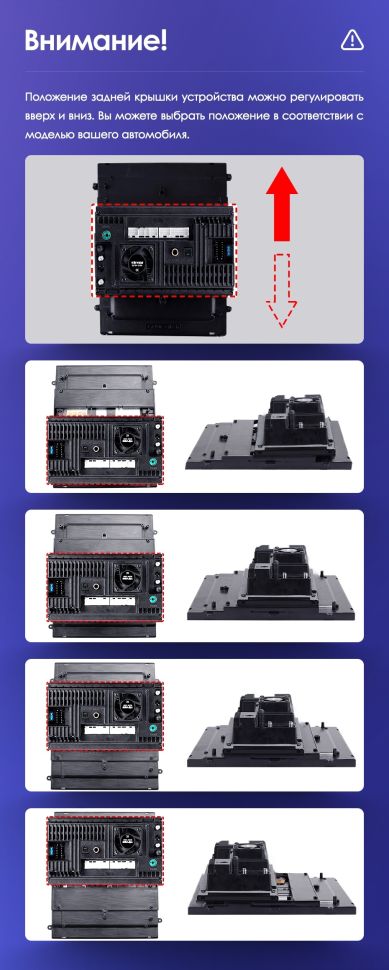 Внимание!

Положение задней крышки устройства можно регулировать вверх и вниз. Вы можете выбрать положение в соответствии с моделью вашего автомобиля.