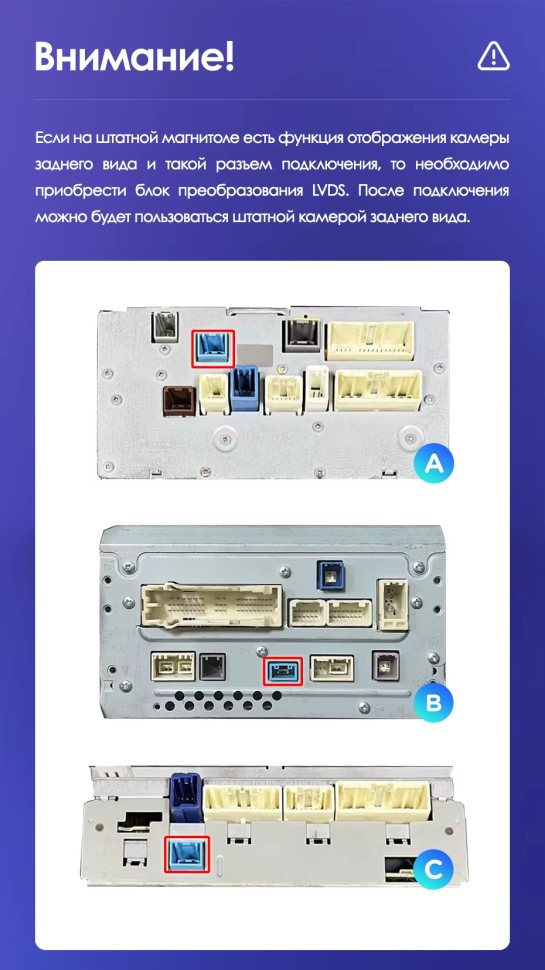 Внимание!

Если на штатной магнитоле есть функция отображения камеры заднего вида и такой разъем подключения, то необходимо приобрести блок преобразования LVDS. После подключения можно будет пользоваться штатной камерой заднего вида.

A

B

C