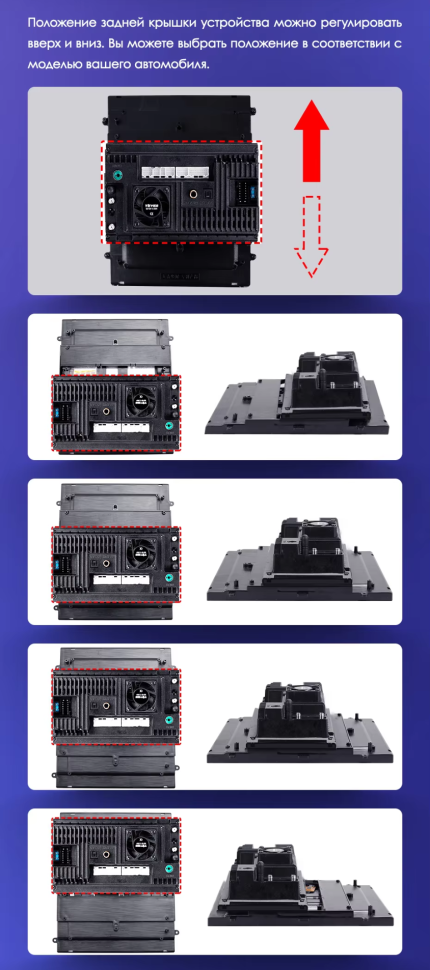 Положение задней крышки устройства можно регулировать вверх и вниз. Вы можете выбрать положение в соответствии с моделью вашего автомобиля.