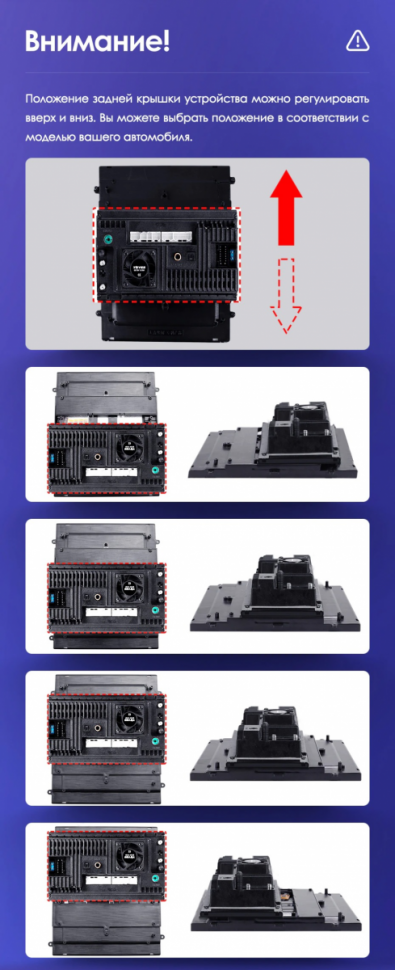 Внимание!

Положение задней крышки устройства можно регулировать вверх и вниз. Вы можете выбрать положение в соответствии с моделью вашего автомобиля.